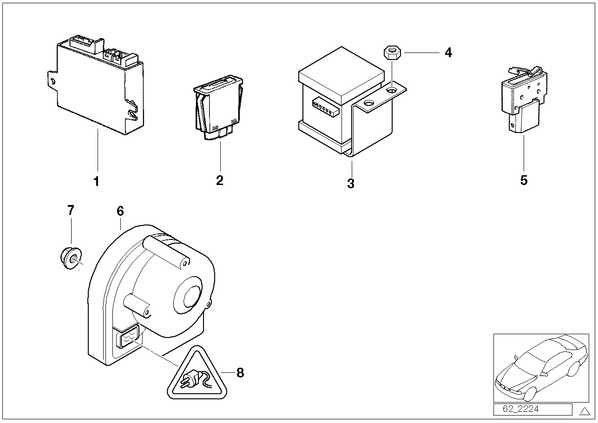 4
1
2
3
5
7
6
8
62_2224