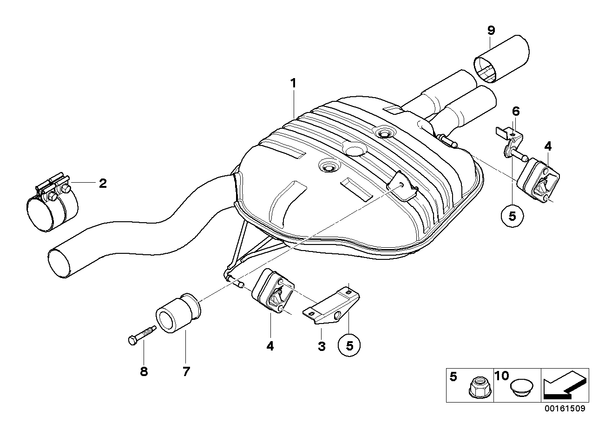 9
1
6
4
2
5
4
3
5
8
7
5
10
00161509