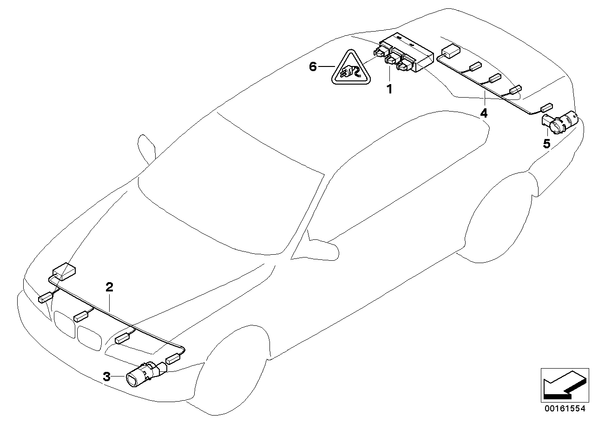 6
1
4
5
2
3
00161554