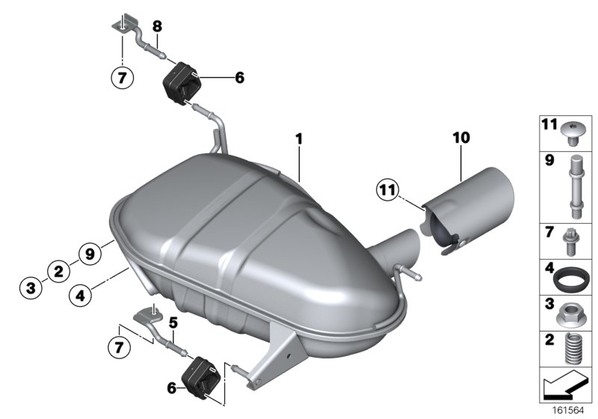 8
7
6
1
10
11
9
2
3
4
5
7
6
11
9
7
4
3
2
161564