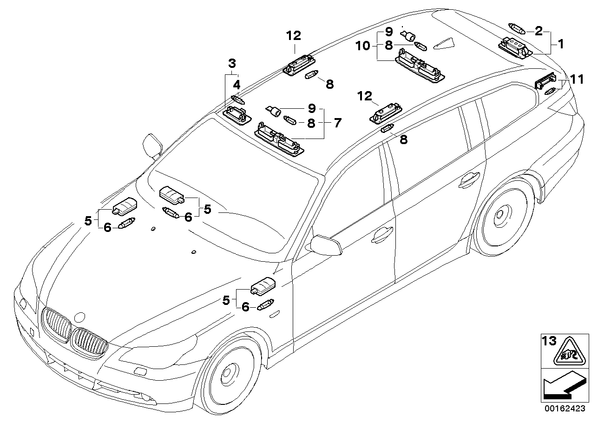 12
9
10
8
2
1
3
4
8
11
9
8
7
12
8
5
6
5
6
5
6
13
00162423