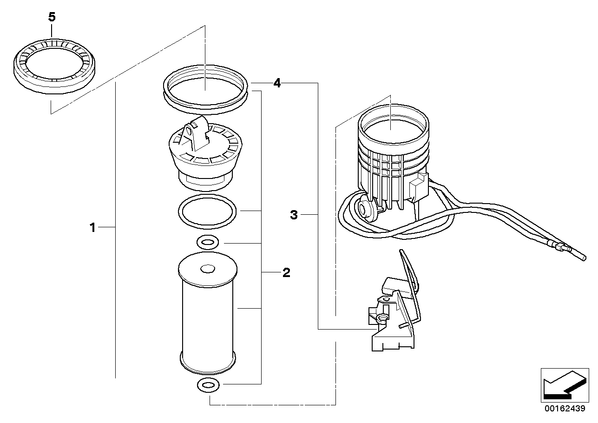 5
4
1
3
2
00162439