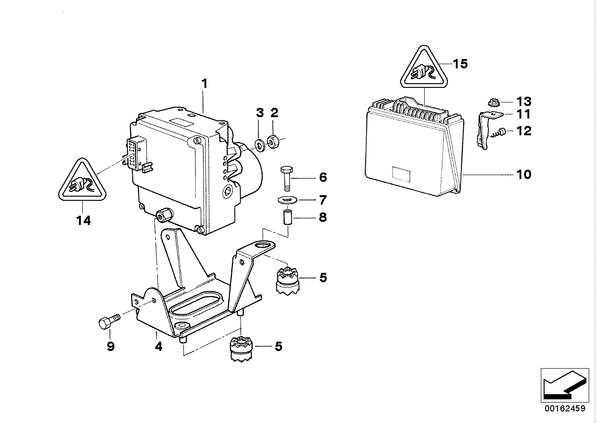 1
3
2
15
13
11
12
10
6
7
8
14
5
9
4
5
00162459