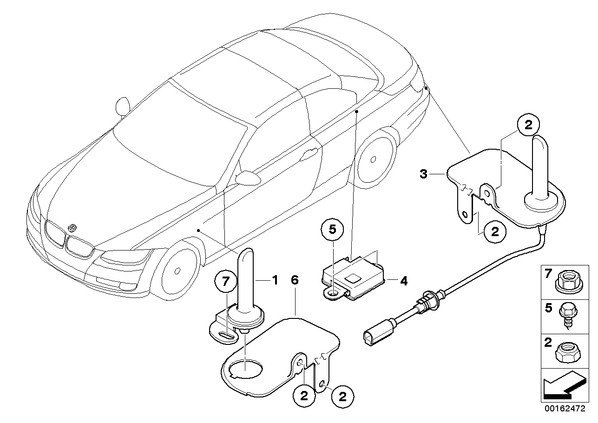 2
3
2
5
4
7
1
6
2
2
7
5
2
00162472