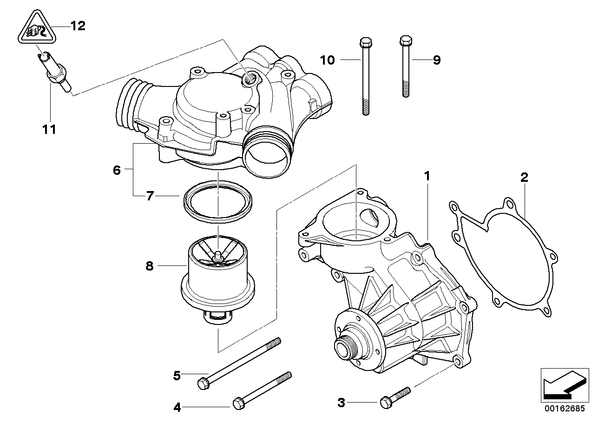 12
11
10
9
6
7
8
1
2
5
4
3
00162685