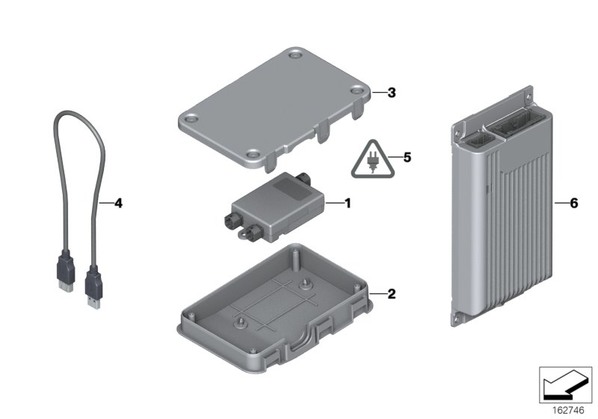 3

5

4

1

6

2

162746