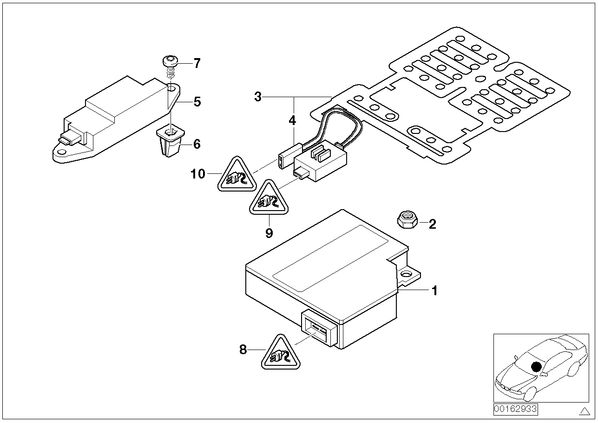 7
5
6
3
4
10
9
2
1
8
00162933