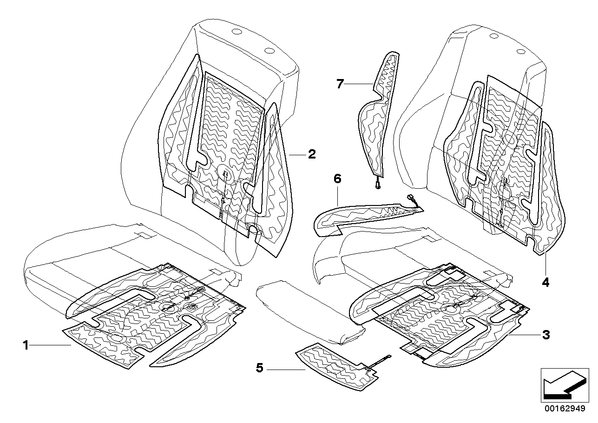 7
2
6
4
1
3
5
00162949