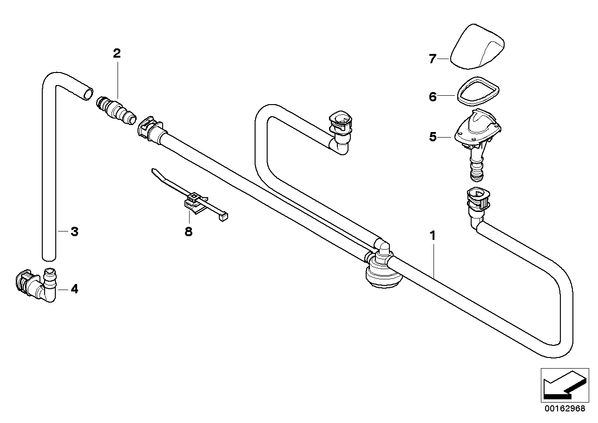 2
7
6
5
3
8
1
4
00162968