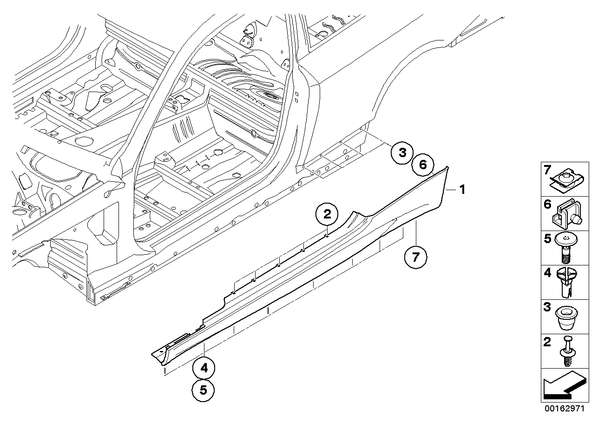 3
6
1
2
7
4
5
7
6
5
4
3
2
00162971