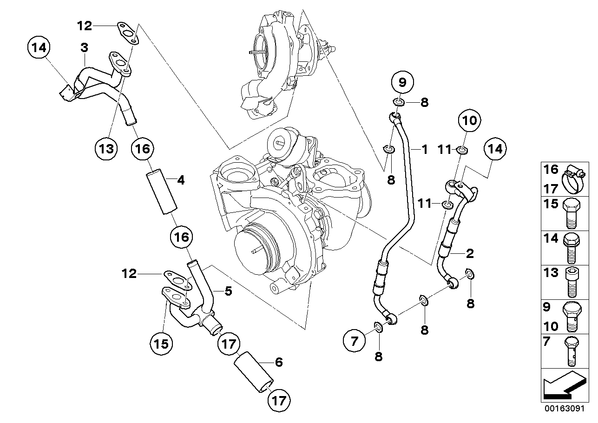 12
14
3
13
16
4
16
12
5
15
17
6
17
9
8
8
1
10
11
14
11
2
8
8
7
8
16
17
15
14
13
9
10
7
00163091