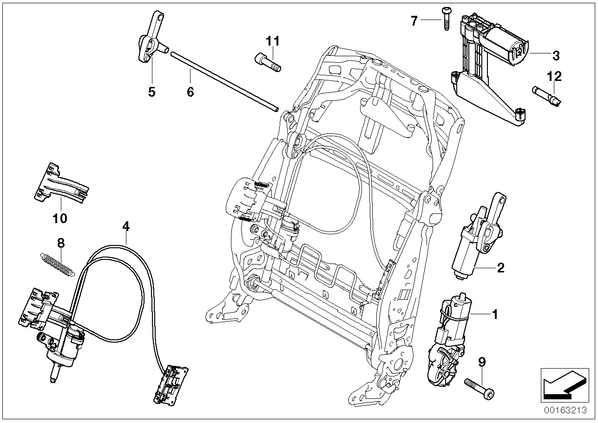 7
3
11
12
5
6
10
4
8
2
1
9
00163213