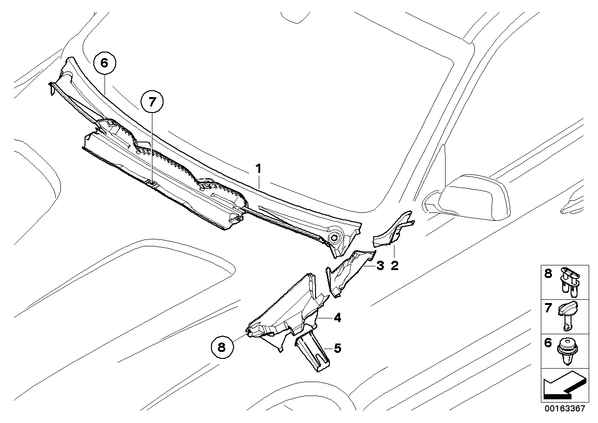 6
7
1
3
2
4
8
5
8
7
6
00163367