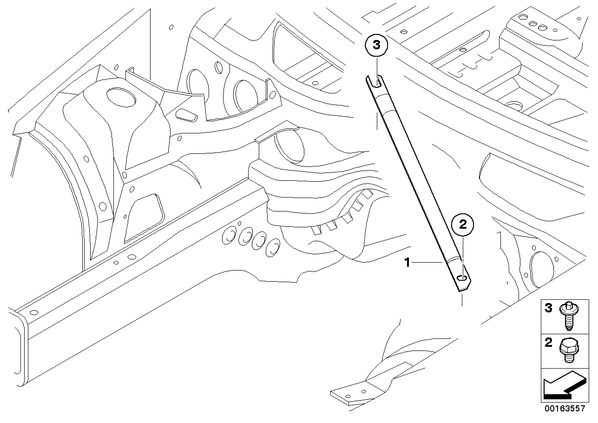 3
2
1
3
2
00163557