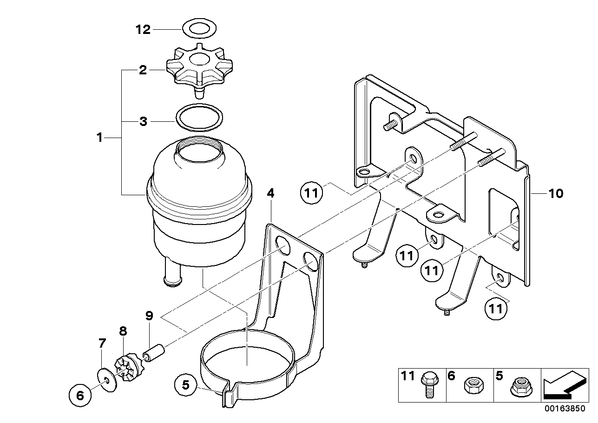 12
2
3
1
4
11
10
11
11
11
9
8
7
6
5
11 6 5
00163850