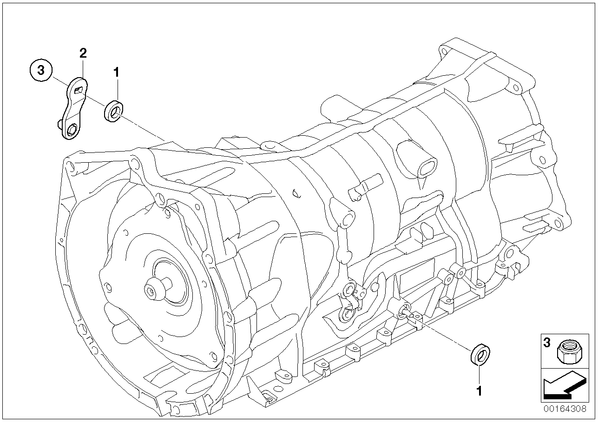 3
2
1
1
3
00164308