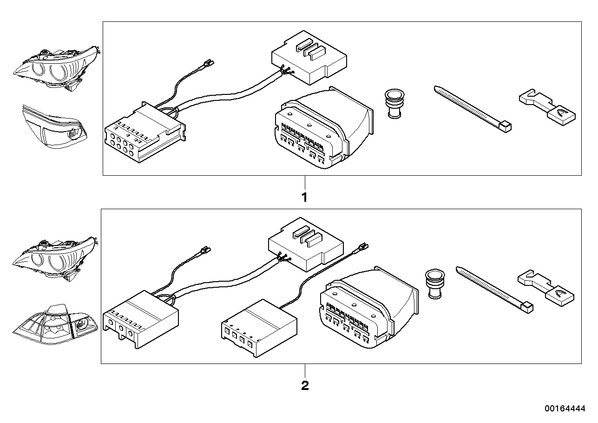 1

2

00164444