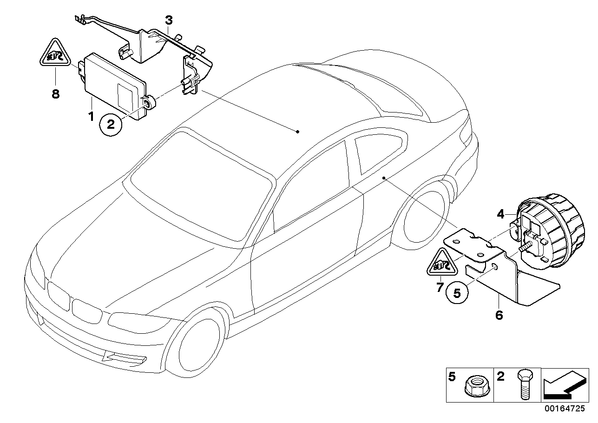 3
8
1
2
4
7
5
6
5
2
00164725