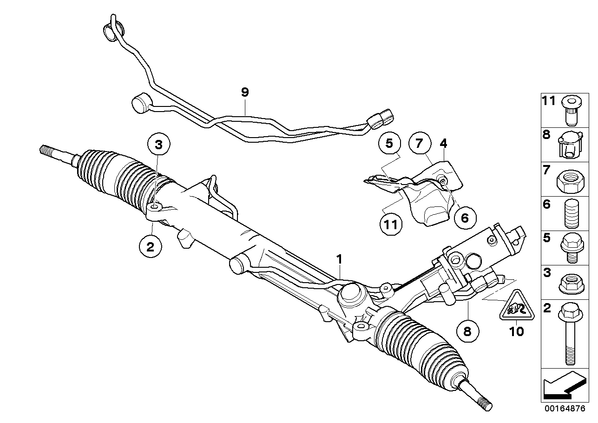 9
3
5
7
4
11
6
2
1
8
10
11
8
7
6
5
3
2
00164876