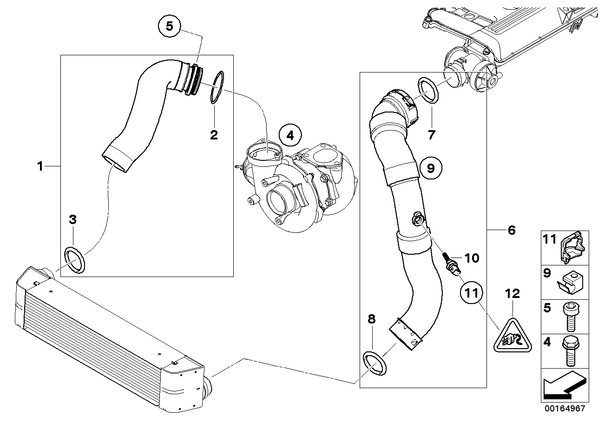 5
2
4
1
3
7
9
6
10
11
12
8
11
9
5
4
00164967