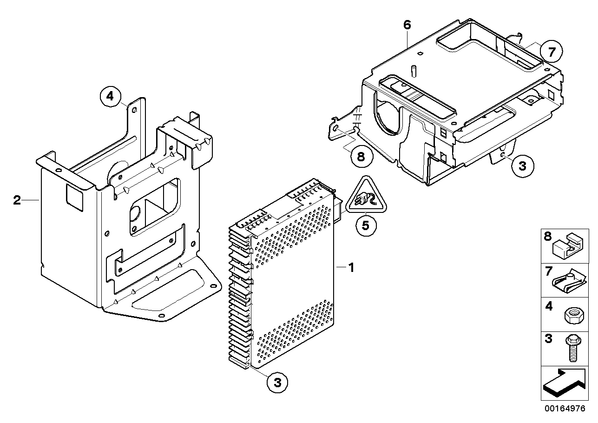 6
7
4
8
3
2
5
1
3
8
7
4
3
00164976