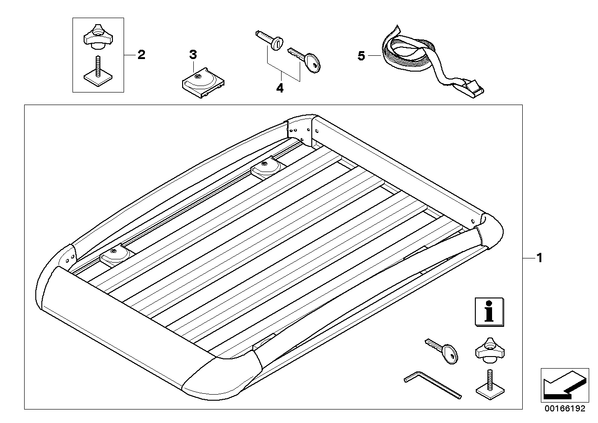 2
3
4
5
1
i
00166192