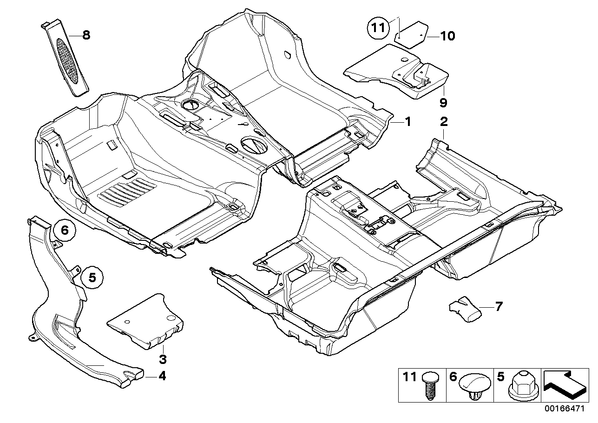 8
11
10
9
1
2
6
5
7
3
4
11
6
5
00166471