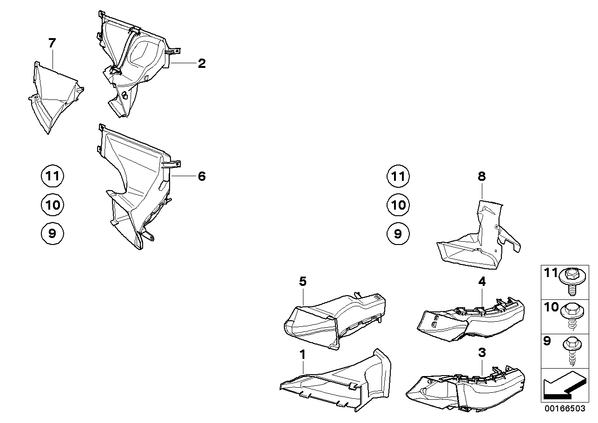 7
2
6
11
10
9
11
10
9
8
5
4
1
3
11
10
9
00166503