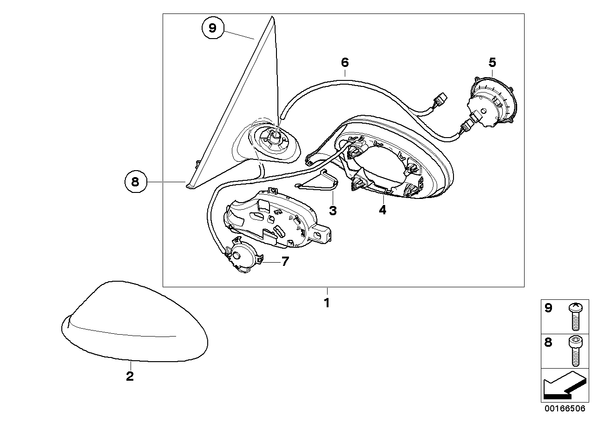 9
6
5
8
3
4
7
1
2
9
8
00166506