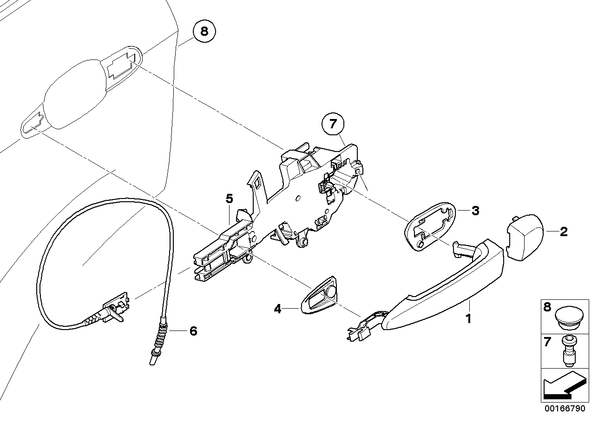 8
7
5
3
2
4
1
6
8
7
00166790