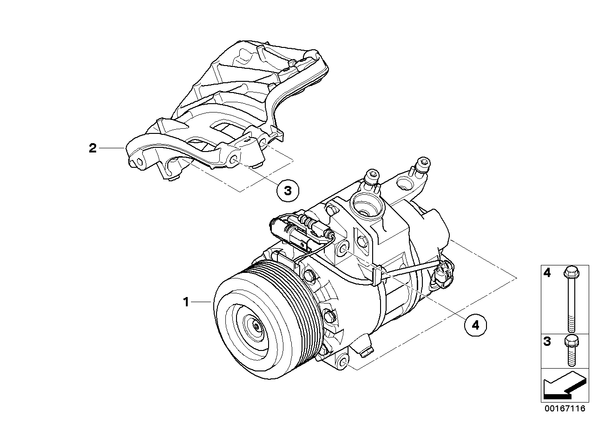 2
3
1
4
4
3
00167116