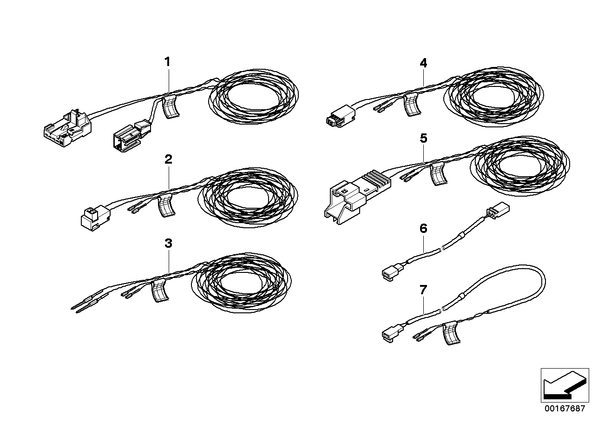 1
2
3
4
5
6
7
00167687