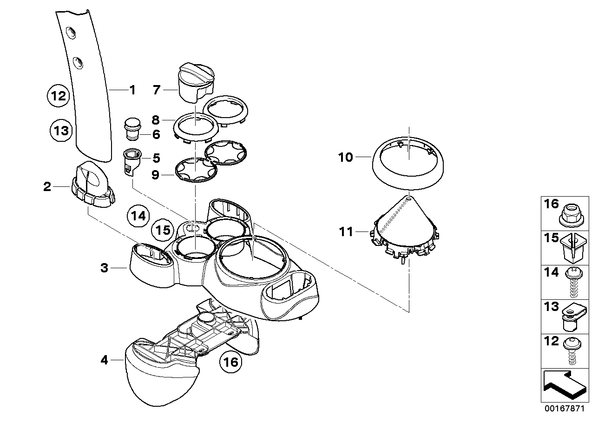 12
13
1
7
8
6
5
9
2
14
15
3
4
16
10
11
16
15
14
13
12
00167871