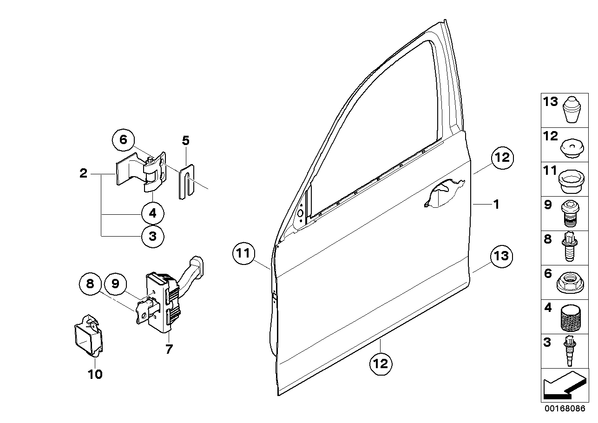 6
5
2
4
3
8
9
7
10
11
12
1
13
12
13
12
11
9
8
6
4
3
00168086