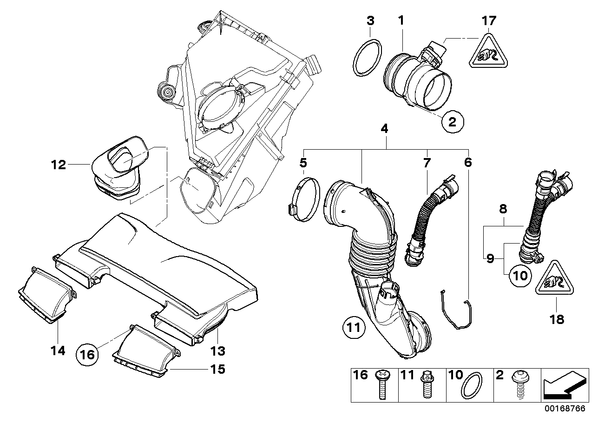 3
1
17
2
4
5
7
6
12
8
9
10
18
11
14
16
13
15
16
11
10
2
00168766