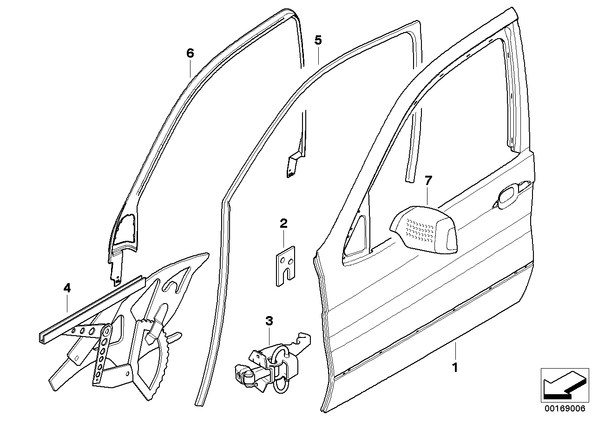 6
5
7
2
4
3
1
00169006