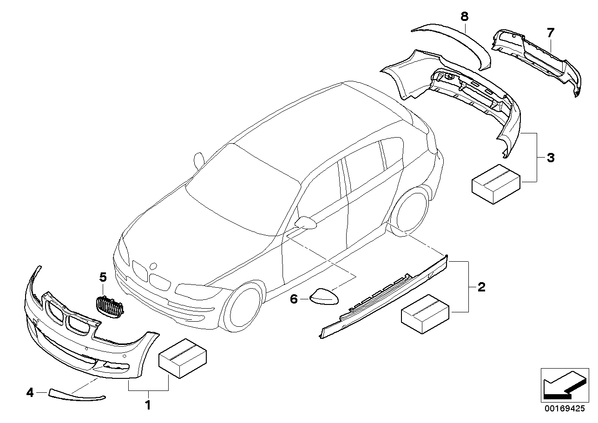 8
7
3
5
6
2
4
1
00169425