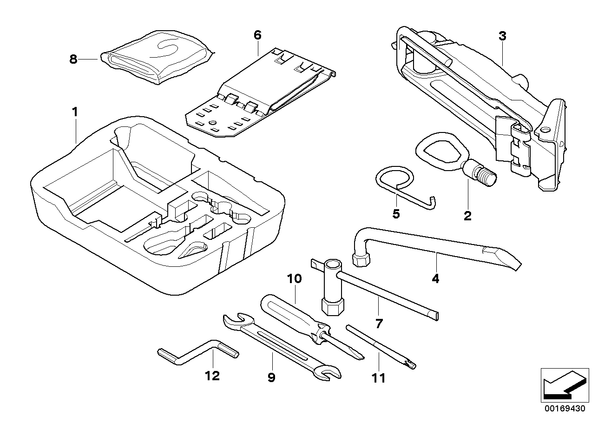 8
6
3
1
5
2
4
10
7
12
9
11
00169430