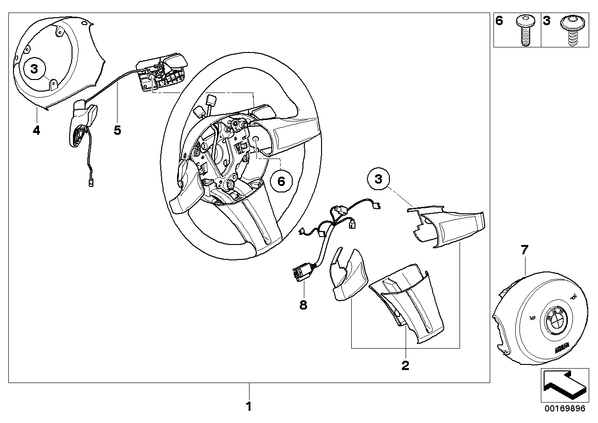 6
3
3
4
5
6
3
7
8
2
1
00169896