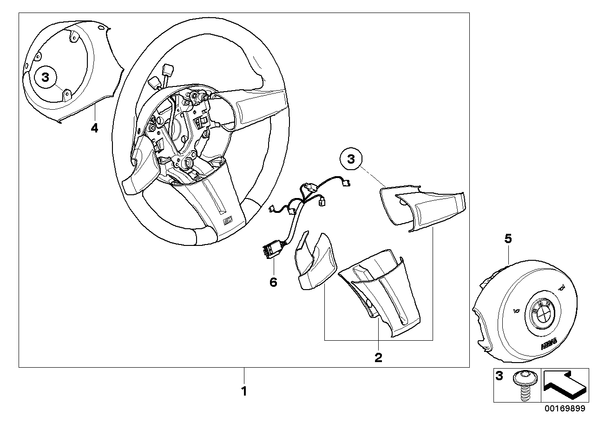 3
4
3
5
6
2
1
3
00169899