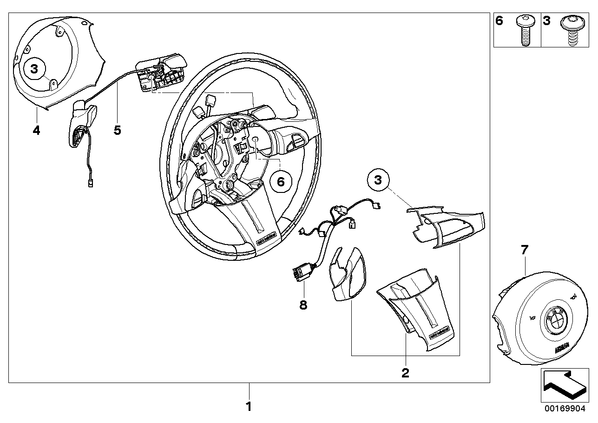 6
3
3
4
5
6
3
7
8
2
1
00169904