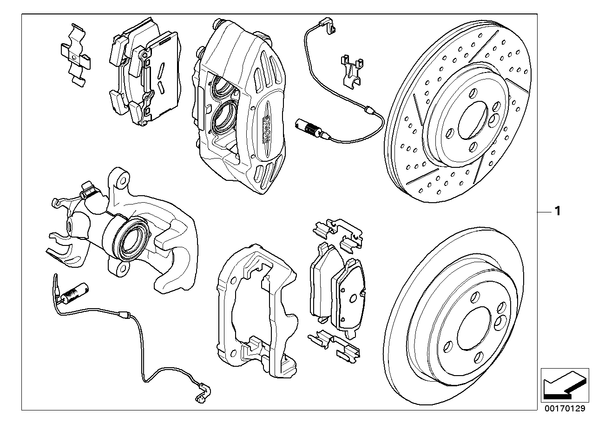 1

00170129