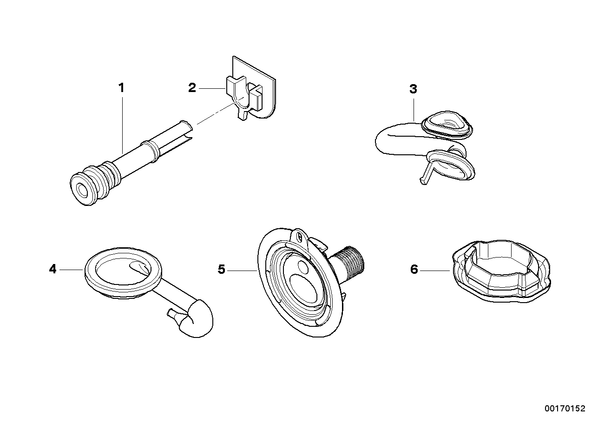 1
2
3
4
5
6
00170152