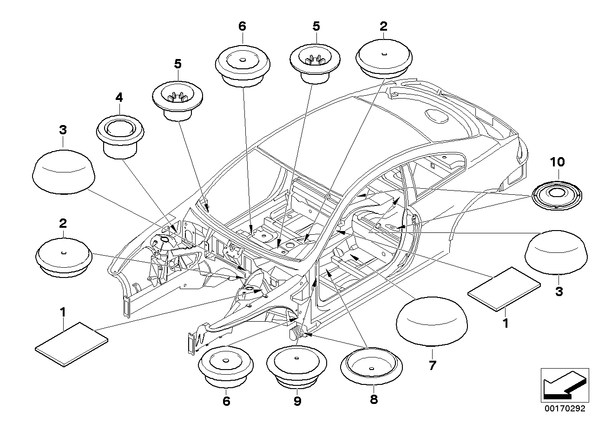 6
5
2
5
4
3
10
2
3
1
1
7
6
9
8
00170292