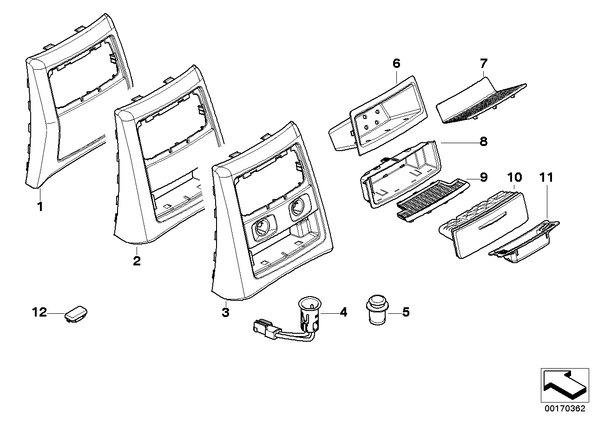 6
7
8
9
10
11
1
2
3
12
4
5
00170362