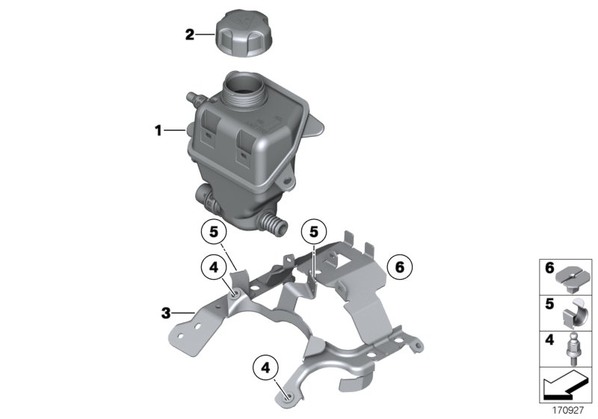 2
1
5
5
4
6
3
4
6
5
4
170927