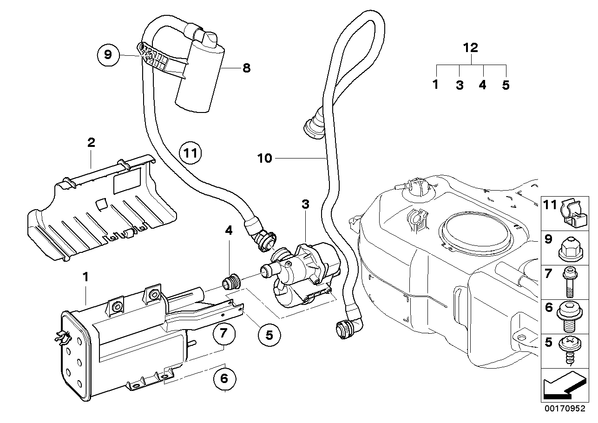 9
8
12
1 3 4 5
2
11
10
3
4
1
5
7
6
11
9
7
6
5
00170952