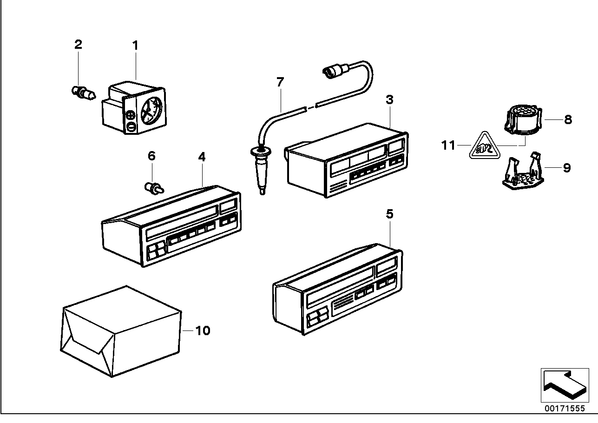 2
1
7
3
8
11
9
6
4
5
10
00171555