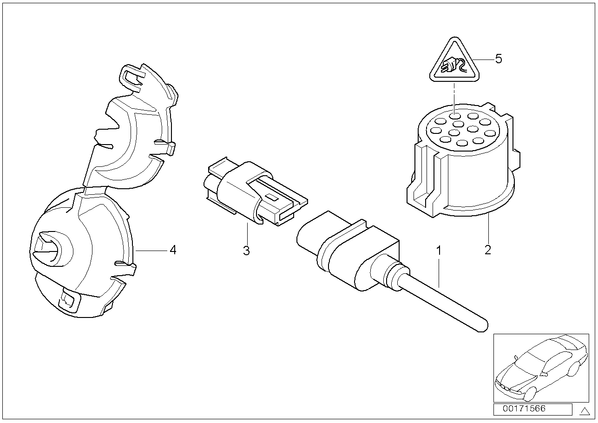 5

4

3

1

2

00171566