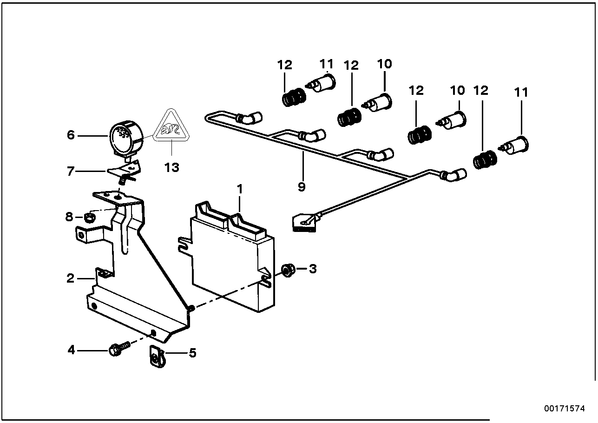 12
11
12
10
12
10
12
11
6
13
7
9
1
8
3
2
4
5
00171574